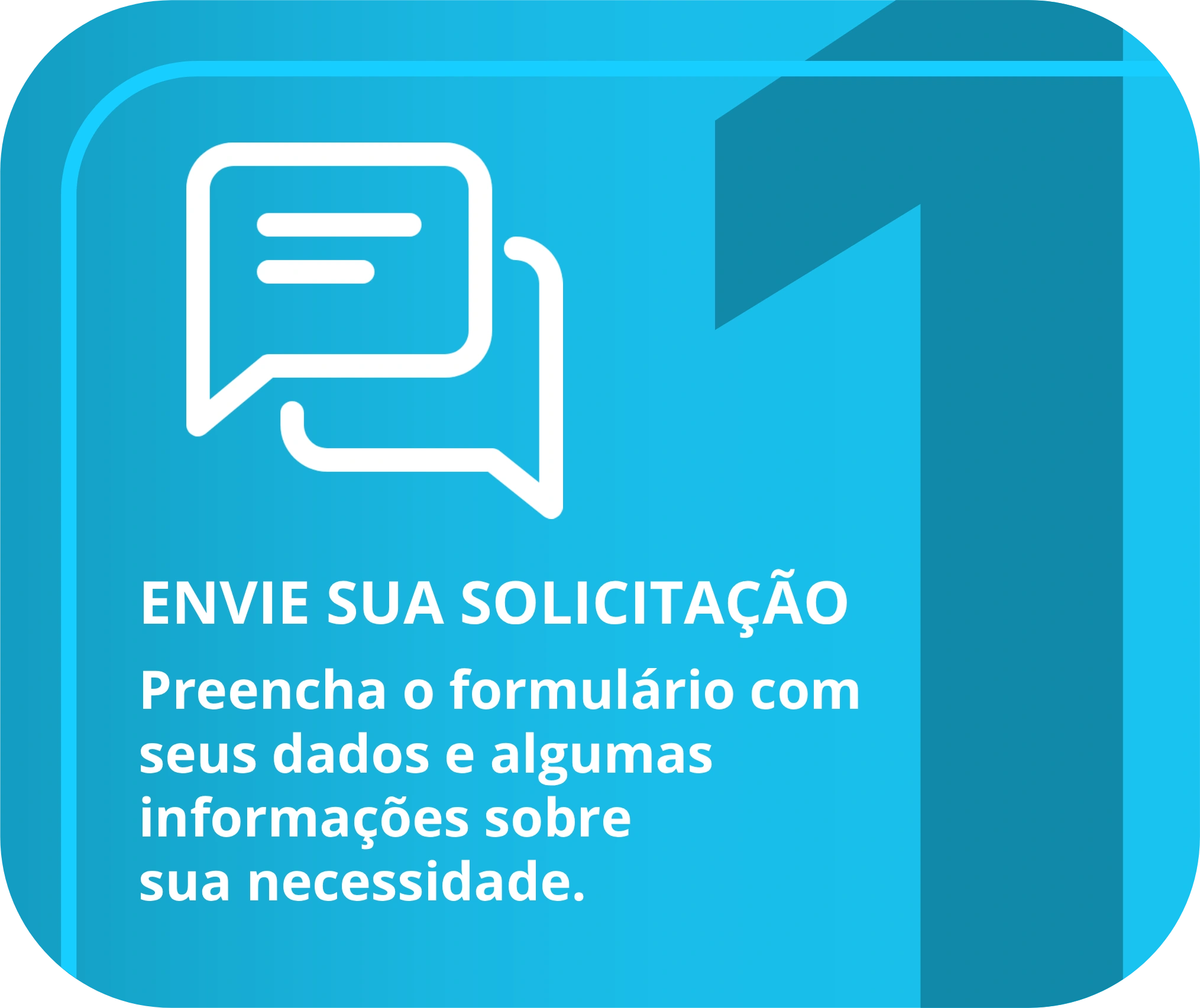 1

ENVIE SUA SOLICITAÇÃO

Preencha o formulário com seus dados e algumas informações sobre sua necessidade.